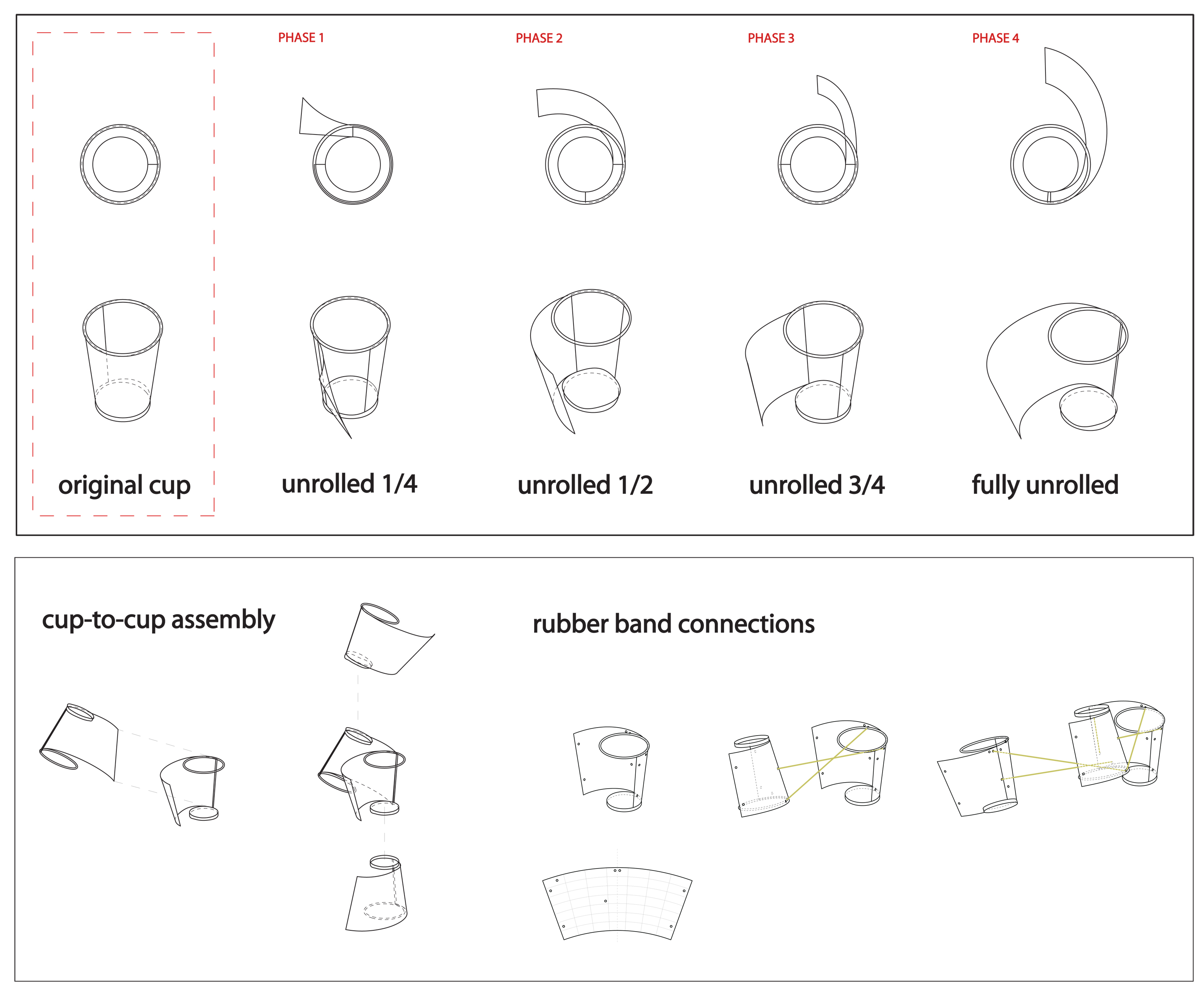 PHASE 1

PHASE 2

PHASE 3

PHASE 4

original cup

unrolled 1/4

unrolled 1/2

unrolled 3/4

fully unrolled

cup-to-cup assembly

rubber band connections